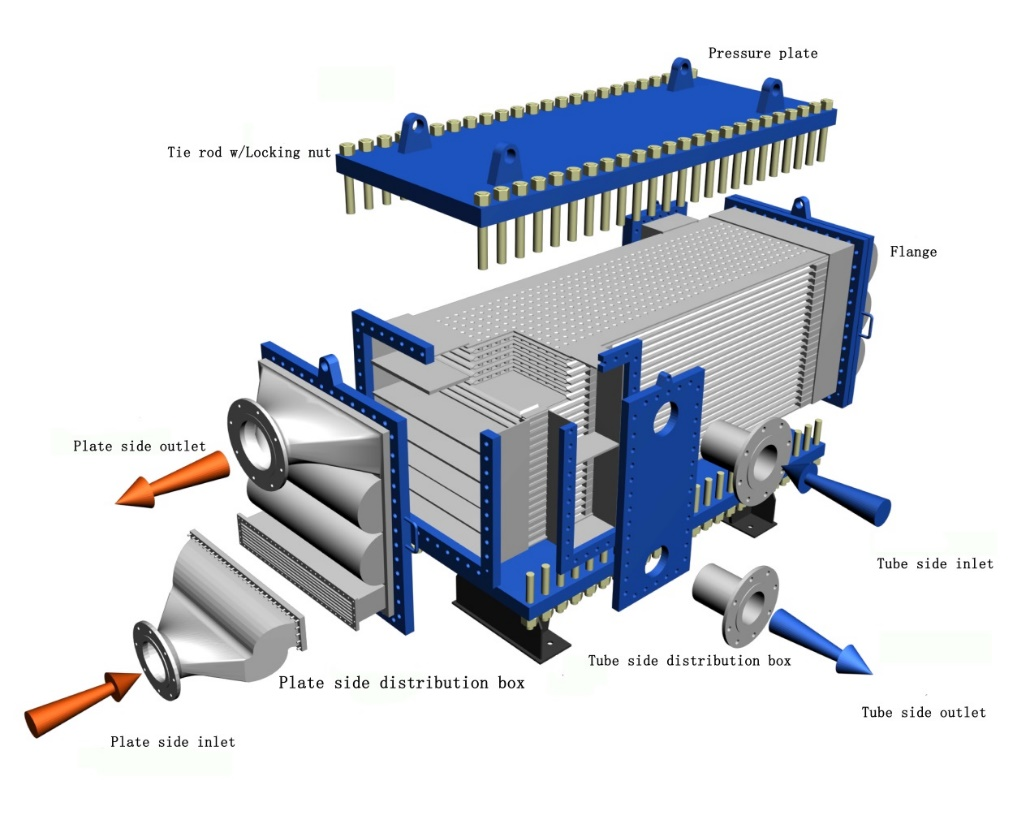 Pressure plate

Tie rod w/Locking nut

Flange

Plate side outlet

Tube side inlet

Tube side distribution box

Plate side distribution box

Tube side outlet

Plate side inlet